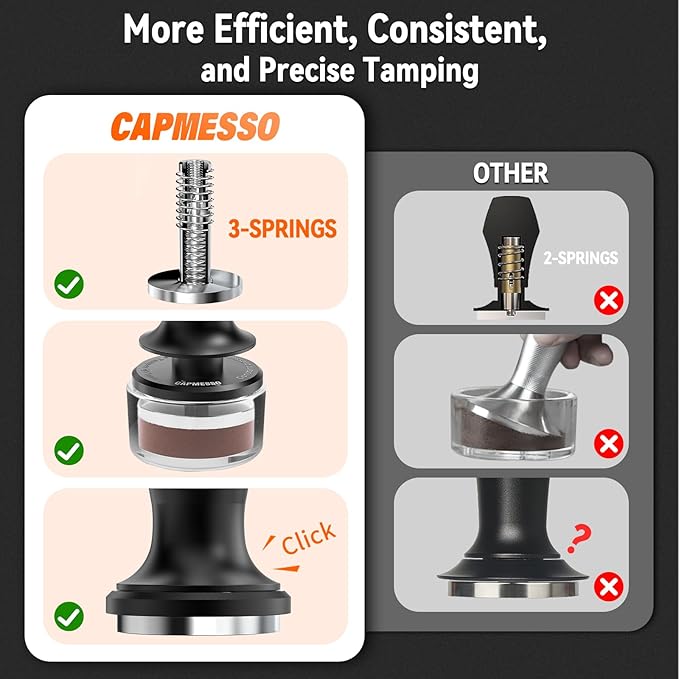 More Efficient, Consistent, and Precise Tamping

CAPMESSO

3-SPRINGS

CAPMESSO

Click

OTHER

2-SPRINGS

?